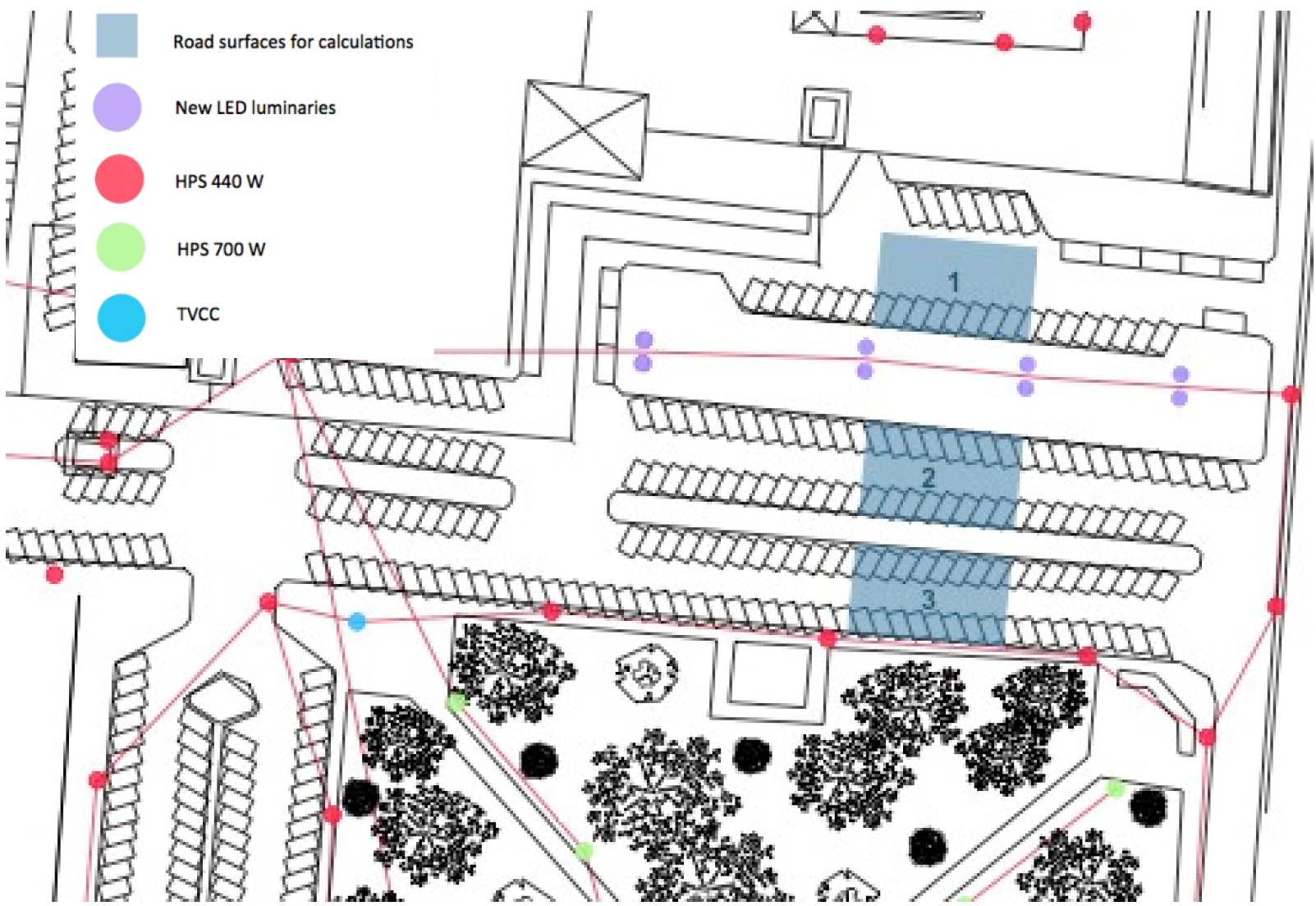 Road surfaces for calculations

New LED luminaries

HPS 440 W

HPS 700 W

TVCC

1

2

3